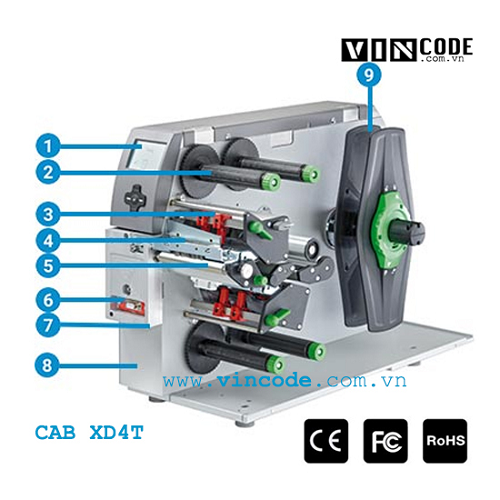 VINCODE
.com.vn

9

1
2
3
4
5
6
7
8

www.vincode.com.vn

CAB XD4T

CE FC RoHS