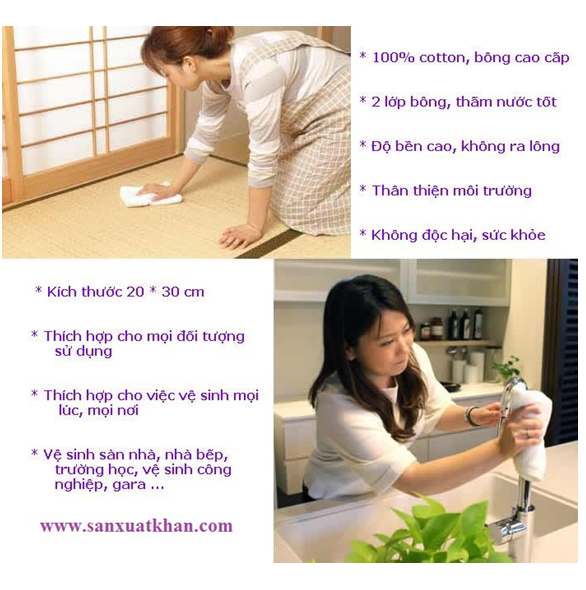 * 100% cotton, bông cao cấp

* 2 lớp bông, thấm nước tốt

* Độ bền cao, không ra lông

* Thân thiện môi trường

* Không độc hại, sức khỏe

* Kích thước 20 * 30 cm

* Thích hợp cho mọi đối tượng sử dụng

* Thích hợp cho việc vệ sinh mọi lúc, mọi nơi

* Vệ sinh sàn nhà, nhà bếp, trường học, vệ sinh công nghiệp, gara ...

www.sanxuatkhan.com